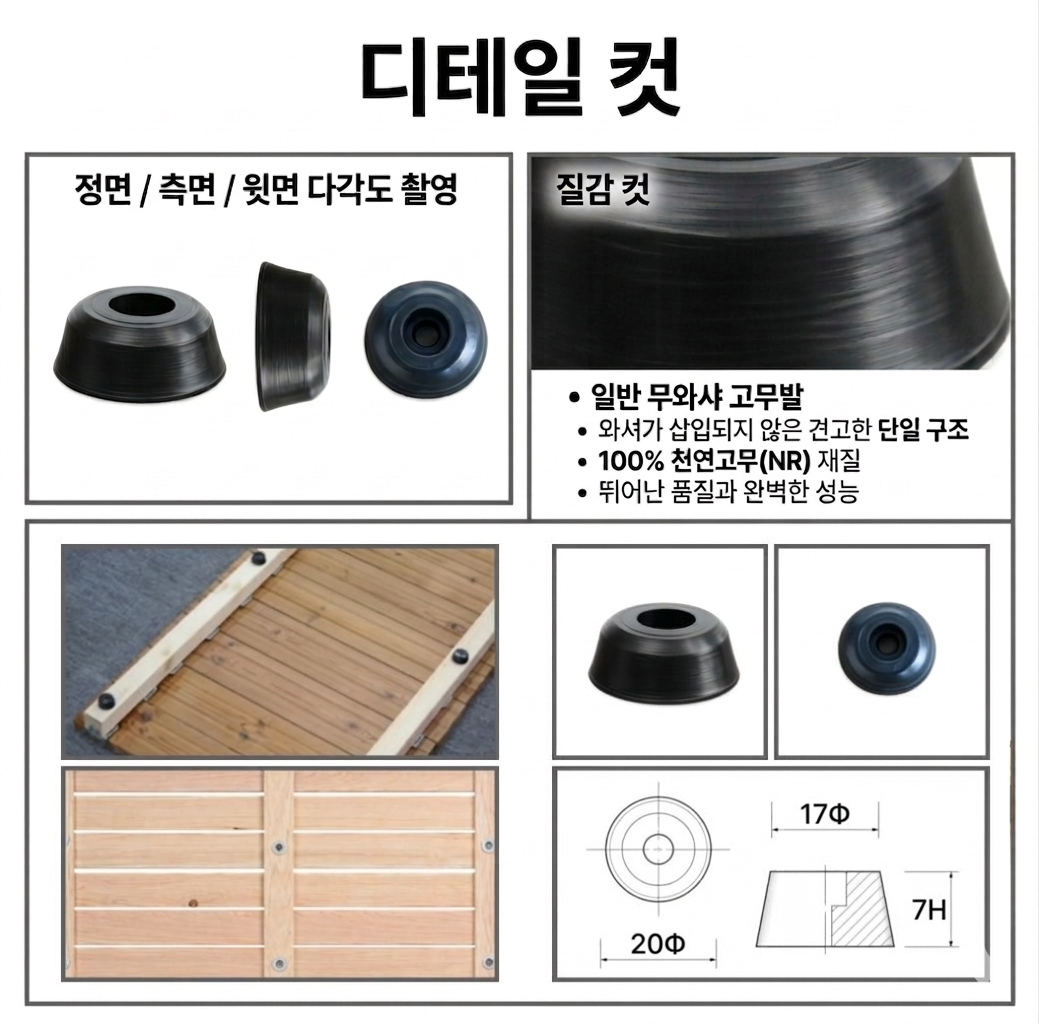 디테일 컷

정면 / 측면 / 윗면 다각도 촬영

질감 컷

• 일반 무와샤 고무발
• 와셔가 삽입되지 않은 견고한 단일 구조
• 100% 천연고무(NR) 재질
• 뛰어난 품질과 완벽한 성능

17Φ

7H

20Φ