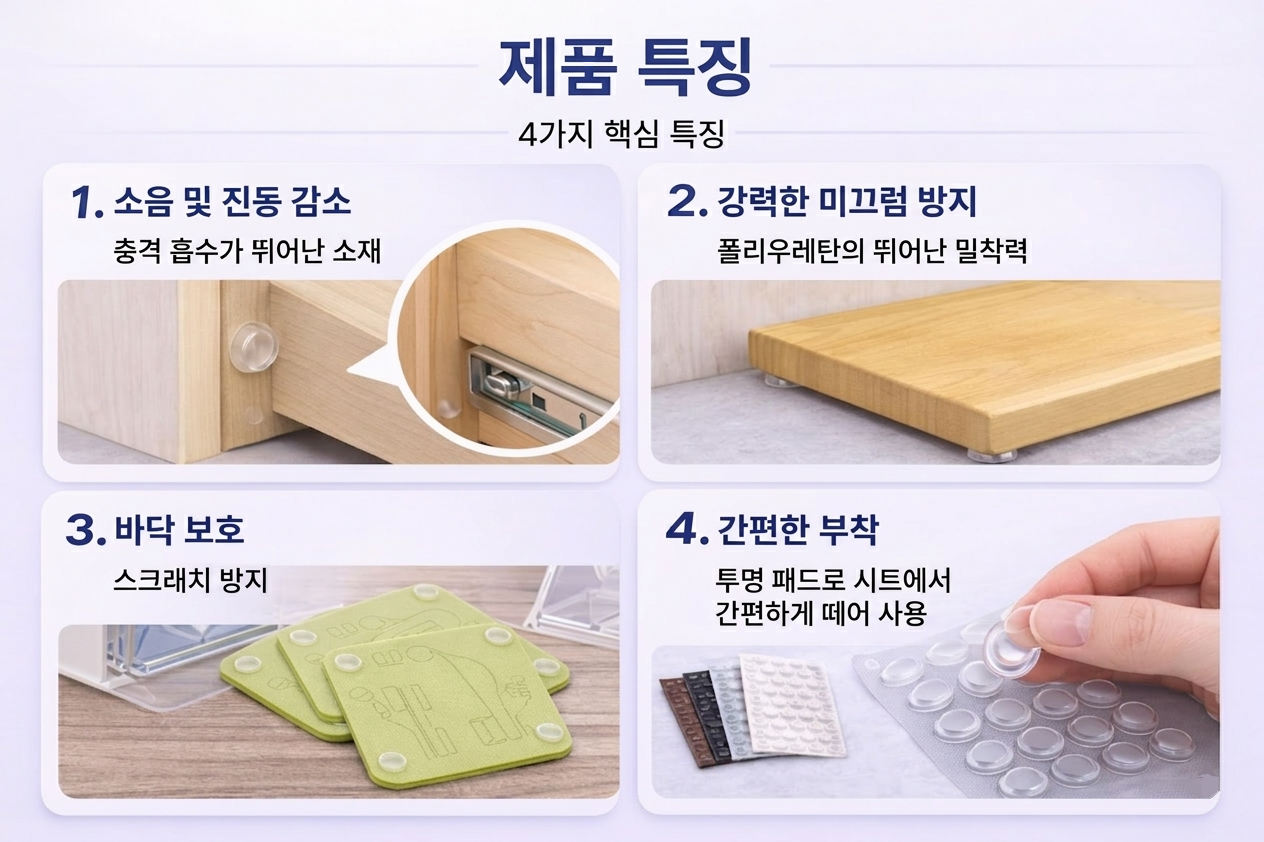 제품 특징

4가지 핵심 특징

1. 소음 및 진동 감소

충격 흡수가 뛰어난 소재

2. 강력한 미끄럼 방지

폴리우레탄의 뛰어난 밀착력

3. 바닥 보호

스크래치 방지

4. 간편한 부착

투명 패드로 시트에서 간편하게 떼어 사용