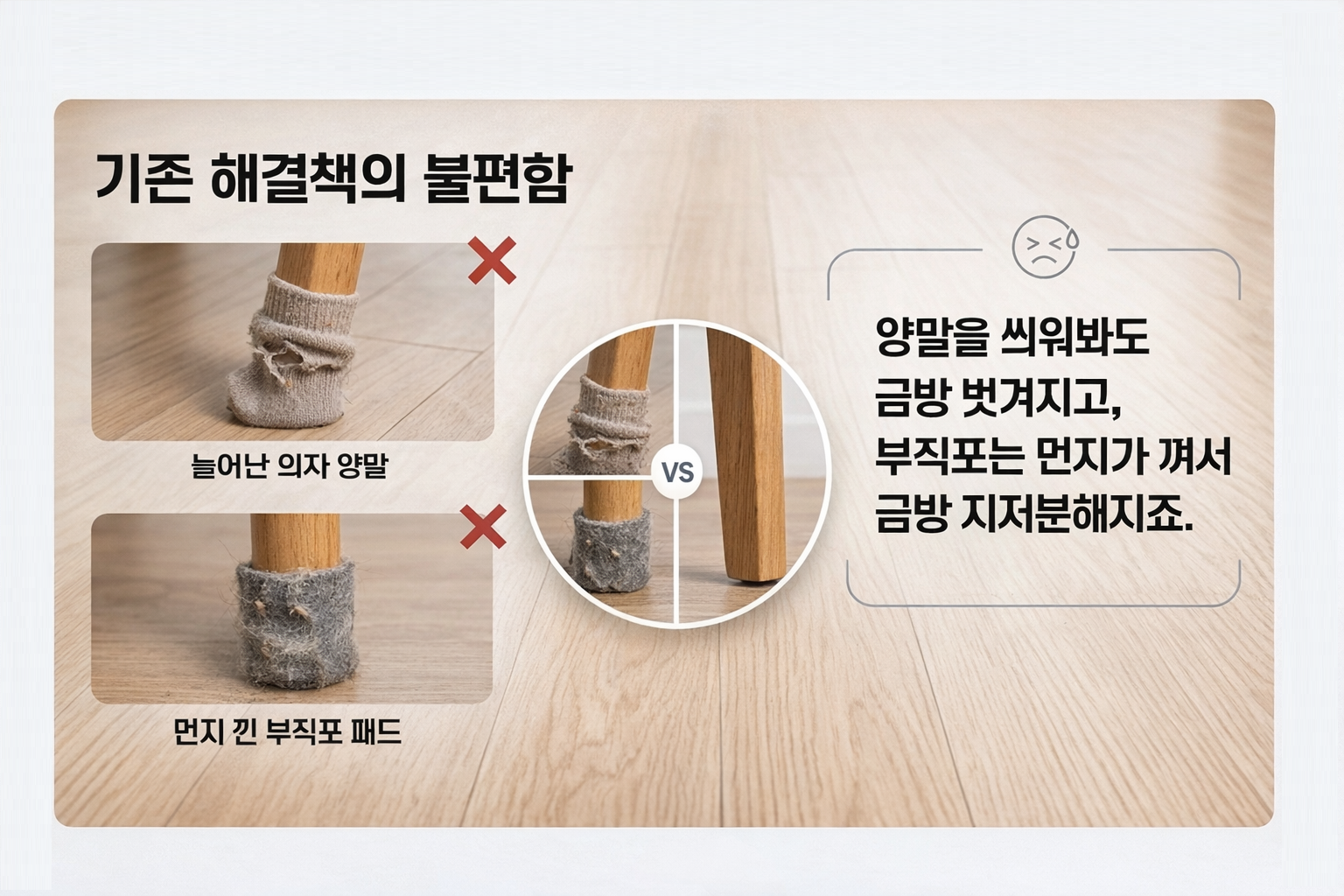 기존 해결책의 불편함

늘어난 의자 양말

먼지 낀 부직포 패드

VS

양말을 씌워봐도
금방 벗겨지고,
부직포는 먼지가 껴서
금방 지저분해지죠.